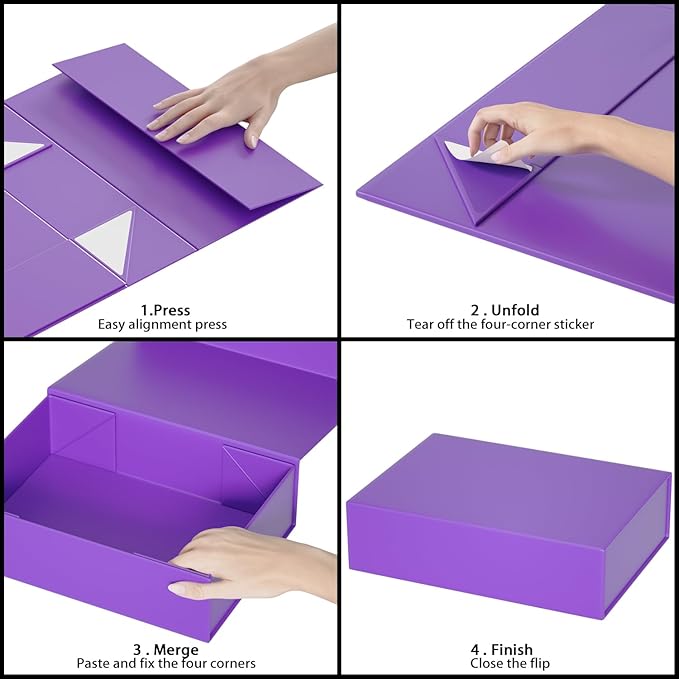 1.Press
Easy alignment press

2 . Unfold
Tear off the four-corner sticker

3 . Merge
Paste and fix the four corners

4 . Finish
Close the flip