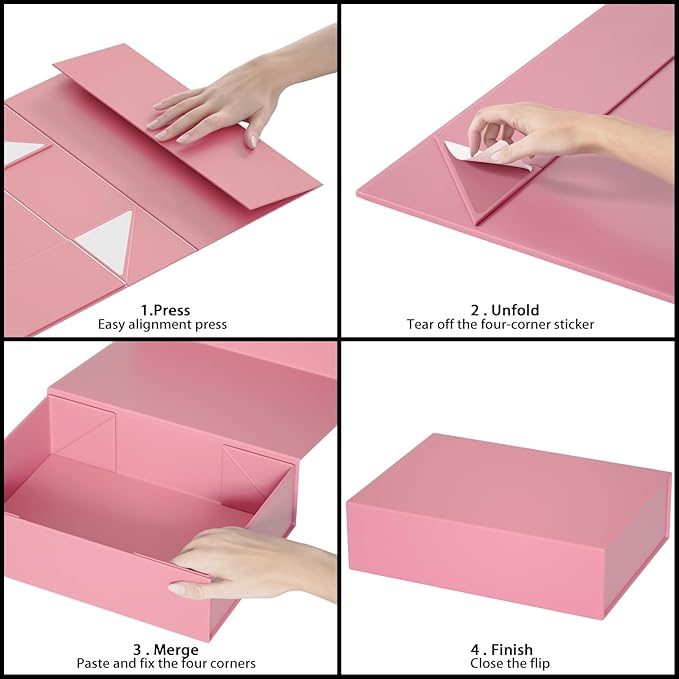 1.Press
Easy alignment press

2 . Unfold
Tear off the four-corner sticker

3 . Merge
Paste and fix the four corners

4 . Finish
Close the flip