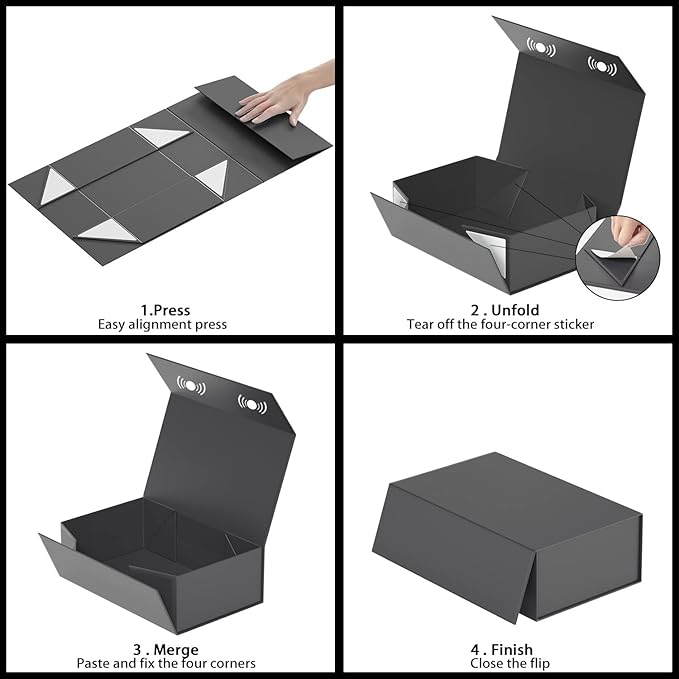 1.Press
Easy alignment press

2 . Unfold
Tear off the four-corner sticker

3 . Merge
Paste and fix the four corners

4 . Finish
Close the flip