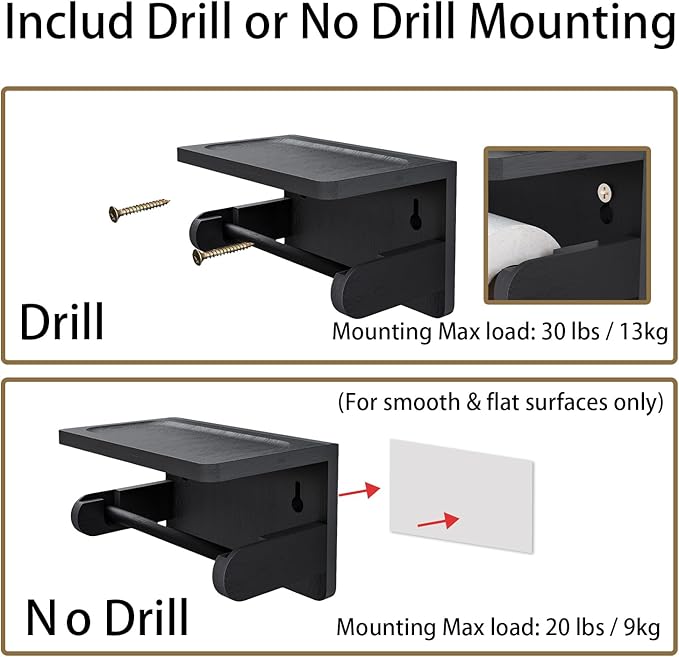 Includ Drill or No Drill Mounting

Drill

Mounting Max load: 30 lbs / 13kg

(For smooth & flat surfaces only)

No Drill

Mounting Max load: 20 lbs / 9kg