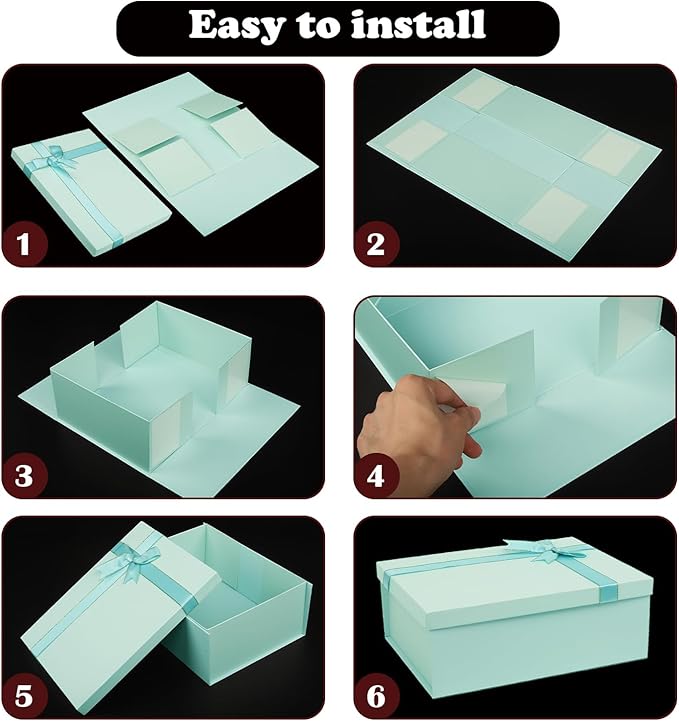 Easy to install

1

2

3

4

5

6