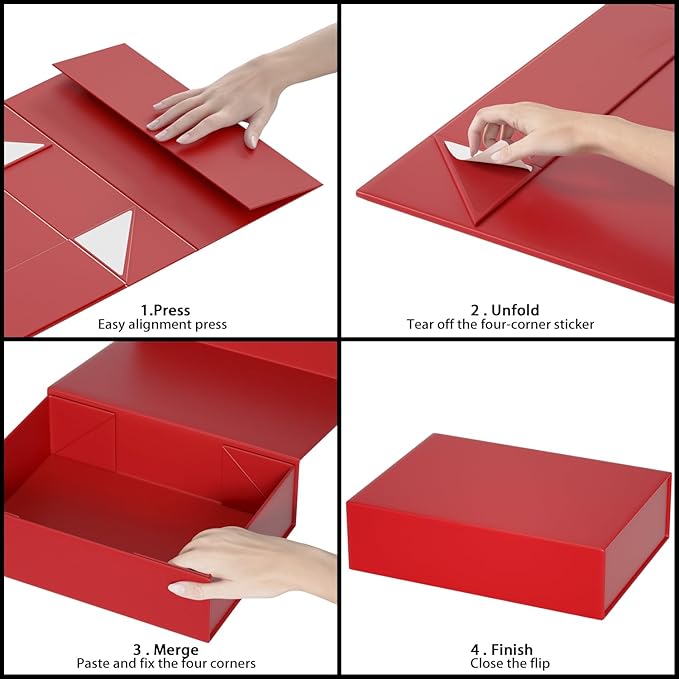 1.Press
Easy alignment press

2 . Unfold
Tear off the four-corner sticker

3 . Merge
Paste and fix the four corners

4 . Finish
Close the flip