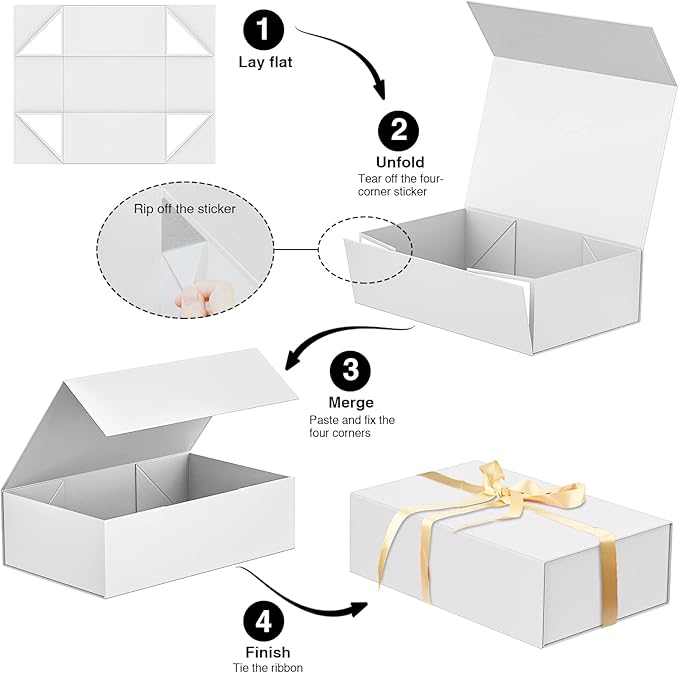 1
Lay flat

2
Unfold
Tear off the four-corner sticker

Rip off the sticker

3
Merge
Paste and fix the four corners

4
Finish
Tie the ribbon