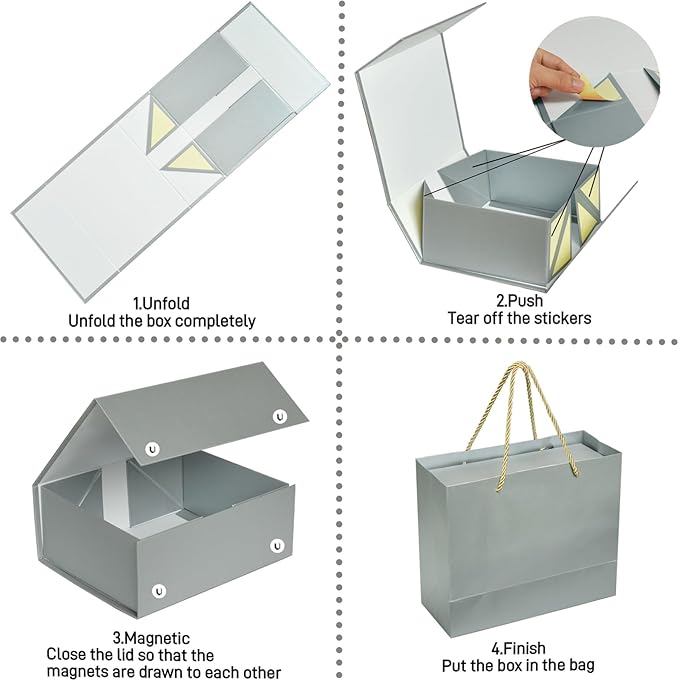 1.Unfold
Unfold the box completely

2.Push
Tear off the stickers

3.Magnetic
Close the lid so that the magnets are drawn to each other

4.Finish
Put the box in the bag