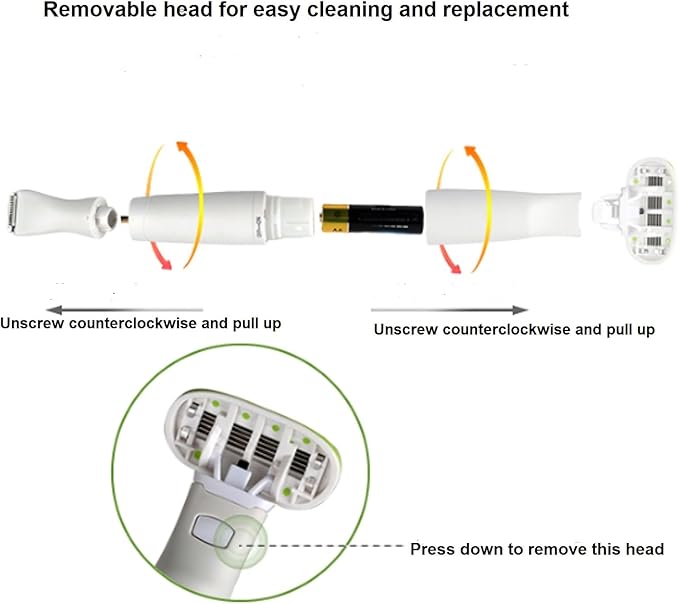 Removable head for easy cleaning and replacement

Unscrew counterclockwise and pull up

Unscrew counterclockwise and pull up

Press down to remove this head