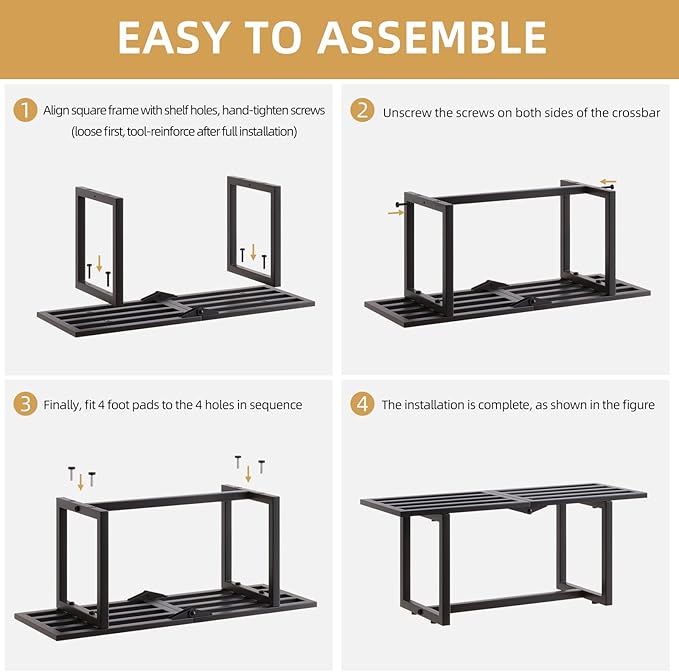 EASY TO ASSEMBLE

1 Align square frame with shelf holes, hand-tighten screws (loose first, tool-reinforce after full installation)

2 Unscrew the screws on both sides of the crossbar

3 Finally, fit 4 foot pads to the 4 holes in sequence

4 The installation is complete, as shown in the figure