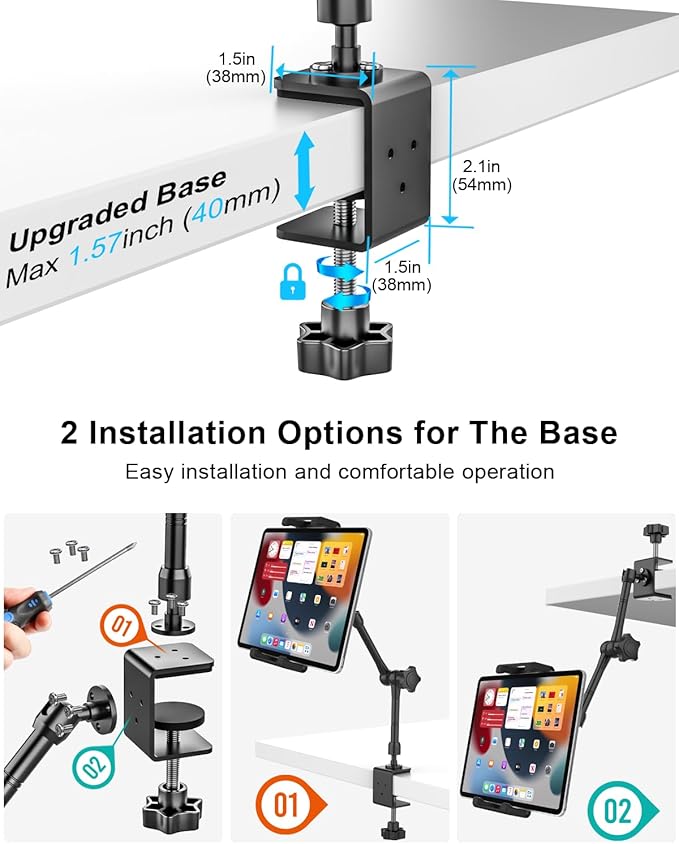 1.5in (38mm)

2.1in (54mm)

Upgraded Base
Max 1.57inch (40mm)

1.5in (38mm)

2 Installation Options for The Base
Easy installation and comfortable operation

01

02

01

02