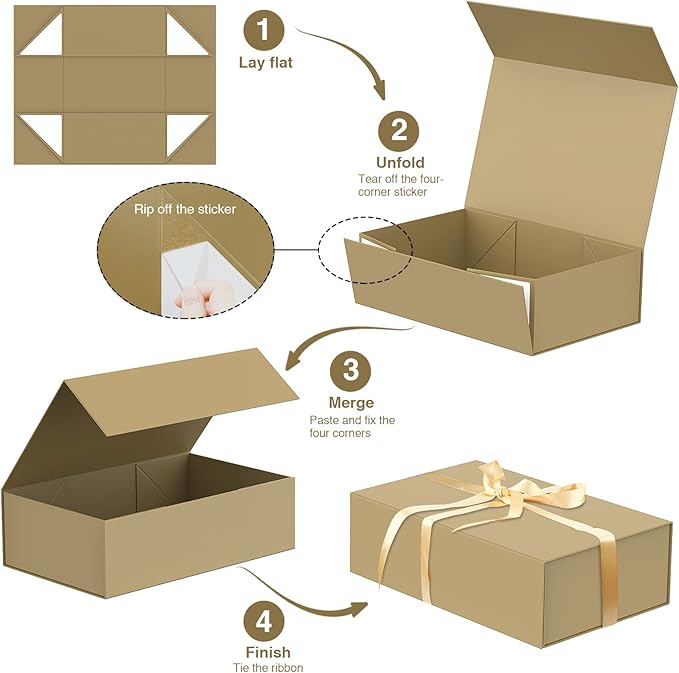 1
Lay flat

2
Unfold
Tear off the four-corner sticker

Rip off the sticker

3
Merge
Paste and fix the four corners

4
Finish
Tie the ribbon