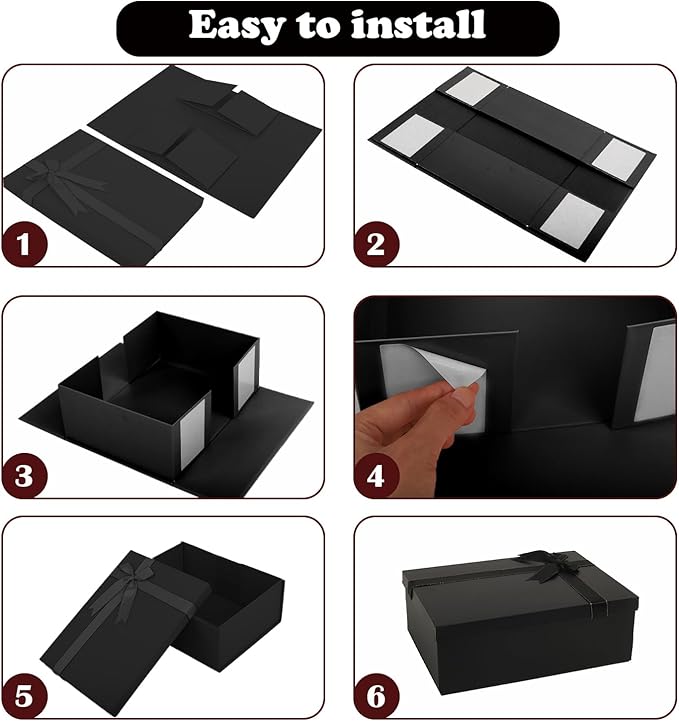 Easy to install

1

2

3

4

5

6