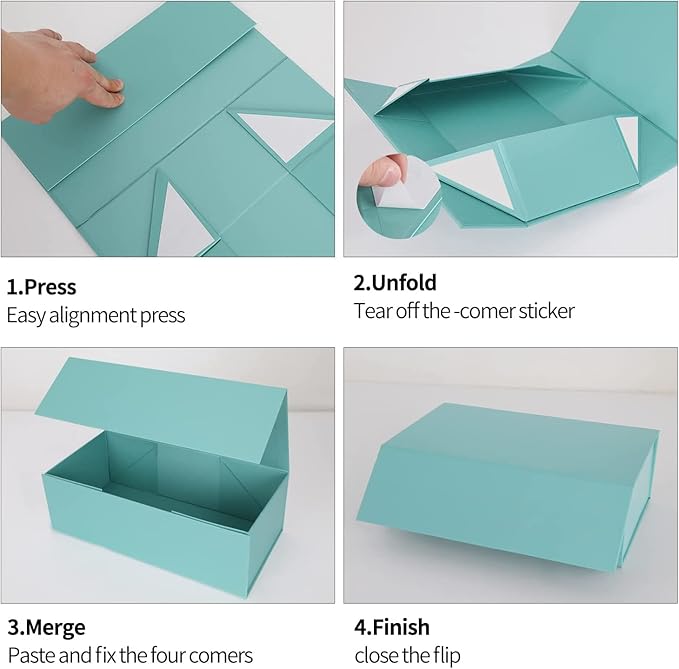 1.Press
Easy alignment press

2.Unfold
Tear off the -comer sticker

3.Merge
Paste and fix the four comers

4.Finish
close the flip