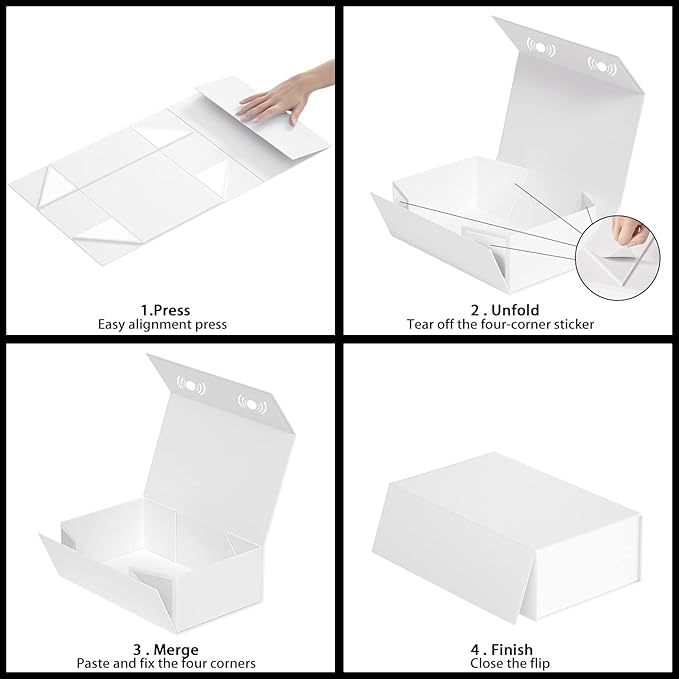 1.Press
Easy alignment press

2 . Unfold
Tear off the four-corner sticker

3 . Merge
Paste and fix the four corners

4 . Finish
Close the flip