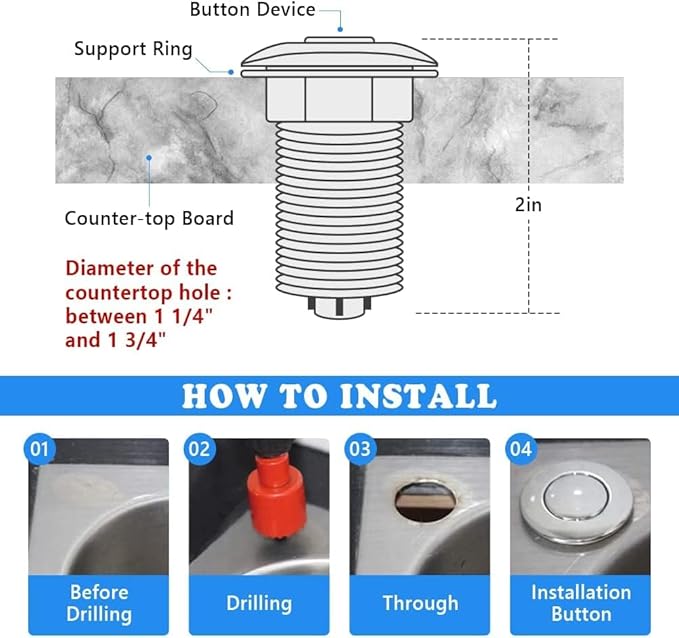 Button Device

Support Ring

Counter-top Board

2in

Diameter of the countertop hole : between 1 1/4" and 1 3/4"

HOW TO INSTALL

01
Before Drilling

02
Drilling

03
Through

04
Installation Button