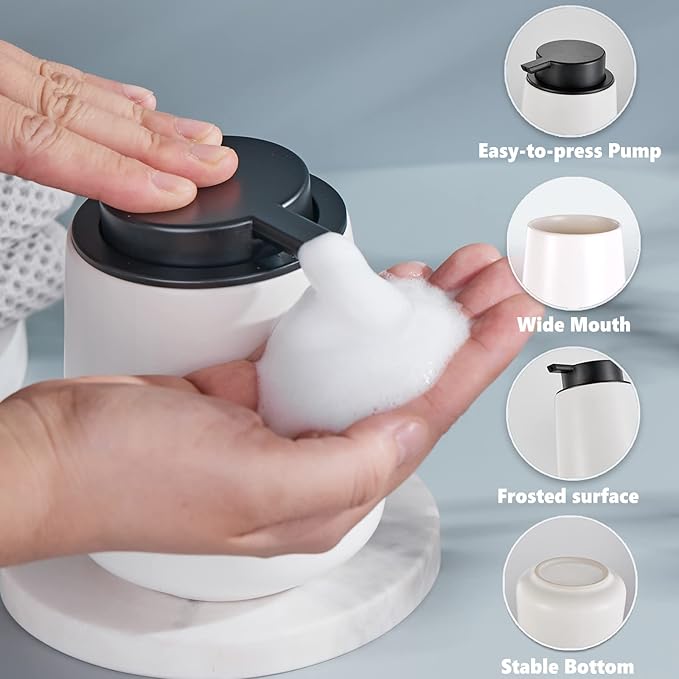 Easy-to-press Pump

Wide Mouth

Frosted surface

Stable Bottom