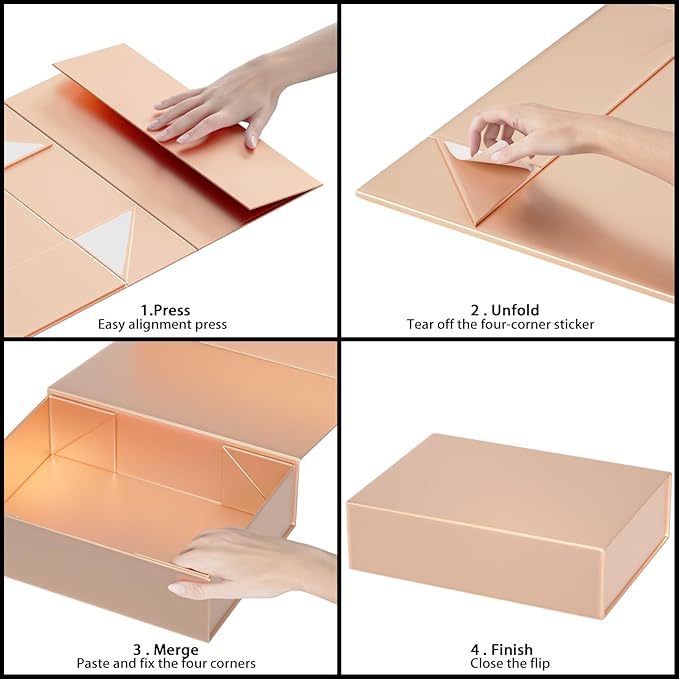 1.Press
Easy alignment press

2 . Unfold
Tear off the four-corner sticker

3 . Merge
Paste and fix the four corners

4 . Finish
Close the flip