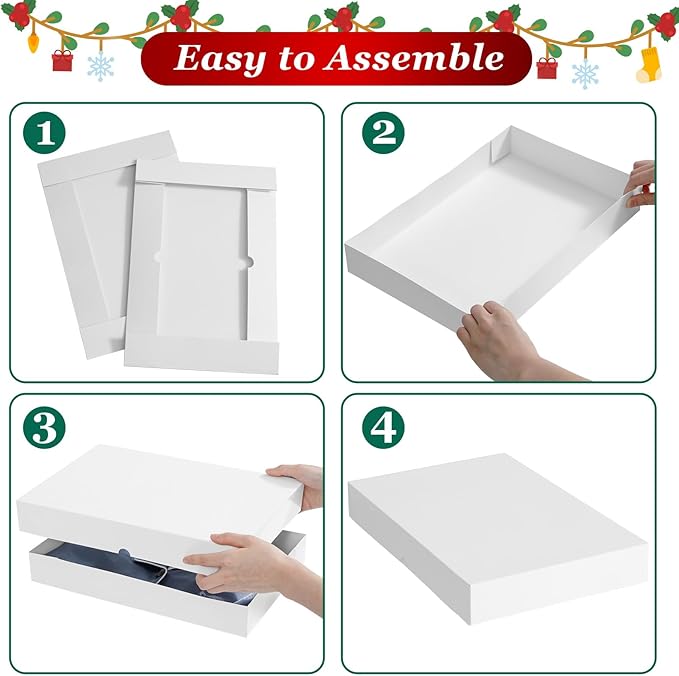 Easy to Assemble

1

2

3

4