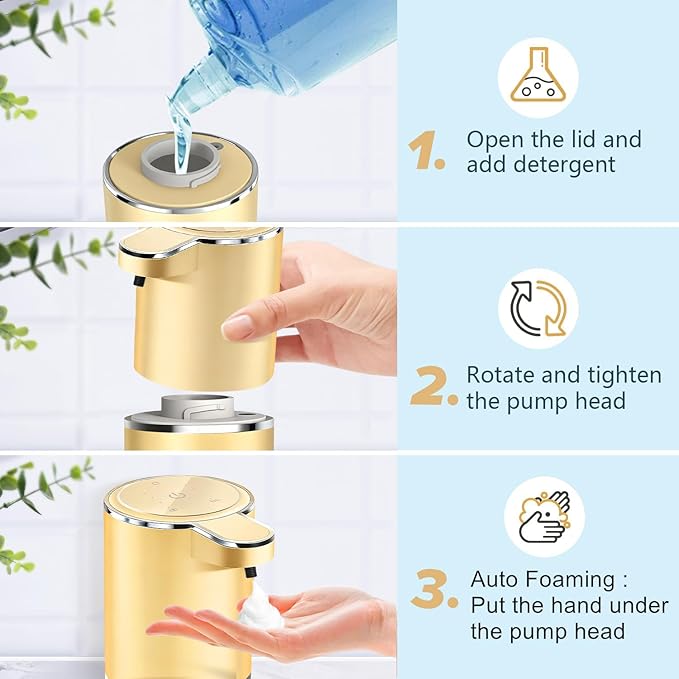 1. Open the lid and add detergent

2. Rotate and tighten the pump head

3. Auto Foaming : Put the hand under the pump head