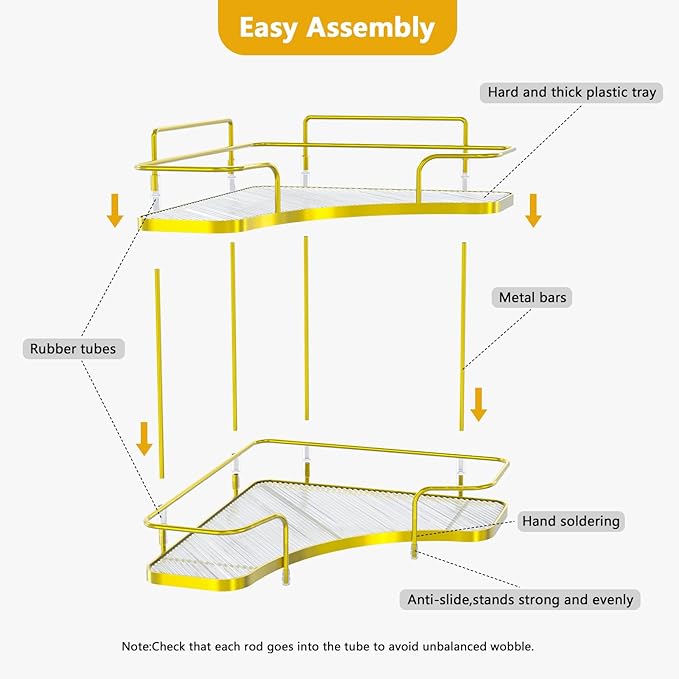 Easy Assembly

Hard and thick plastic tray

Metal bars

Rubber tubes

Hand soldering

Anti-slide,stands strong and evenly

Note:Check that each rod goes into the tube to avoid unbalanced wobble.