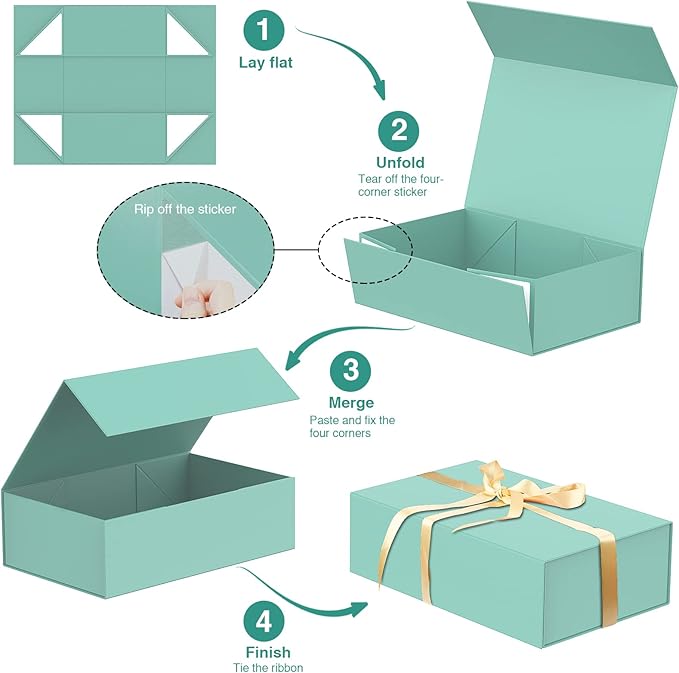 1
Lay flat

2
Unfold
Tear off the four-corner sticker

Rip off the sticker

3
Merge
Paste and fix the four corners

4
Finish
Tie the ribbon