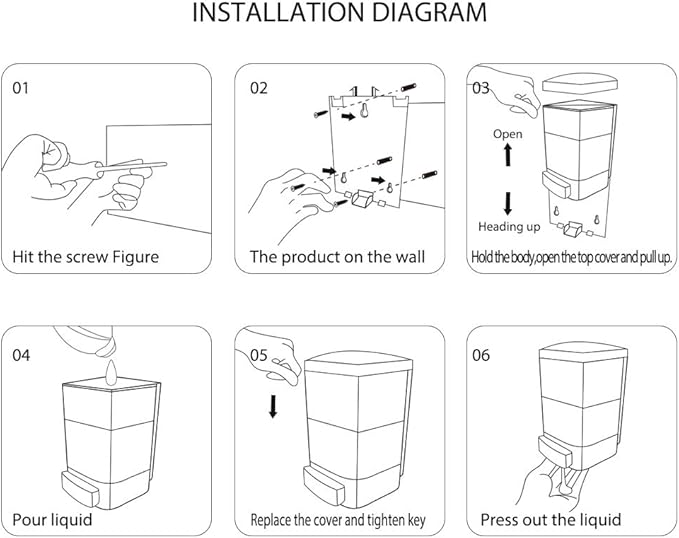 INSTALLATION DIAGRAM

01

Hit the screw Figure

02

The product on the wall

03

Open

Heading up

Hold the body,open the top cover and pull up.

04

Pour liquid

05

Replace the cover and tighten key

06

Press out the liquid