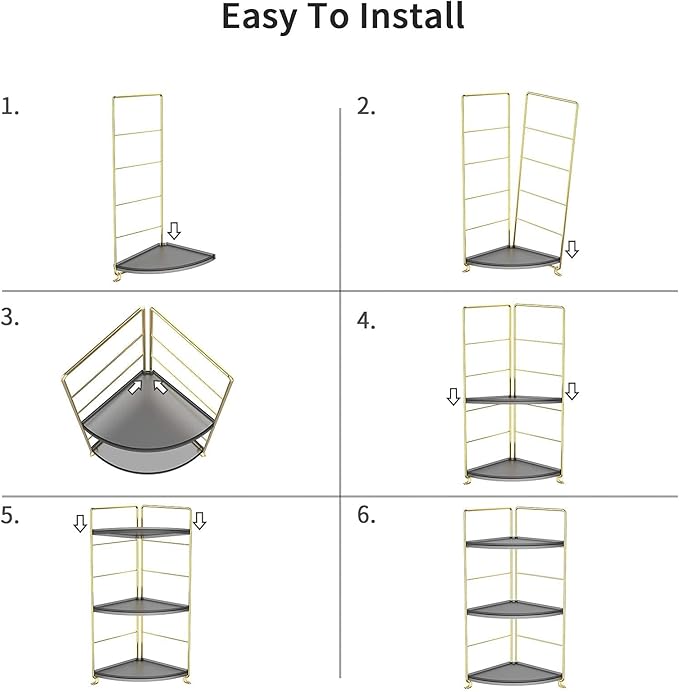 Easy To Install

1.

2.

3.

4.

5.

6.