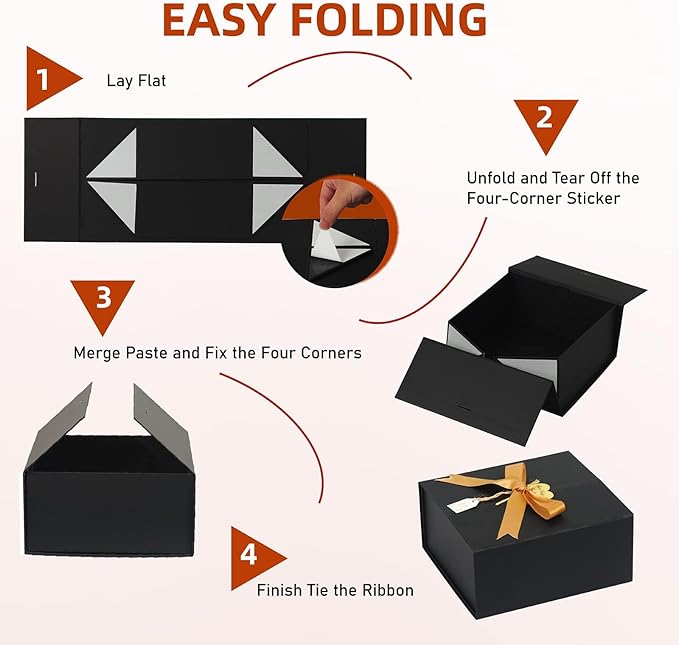 EASY FOLDING

1

Lay Flat

2

Unfold and Tear Off the Four-Corner Sticker

3

Merge Paste and Fix the Four Corners

4

Finish Tie the Ribbon