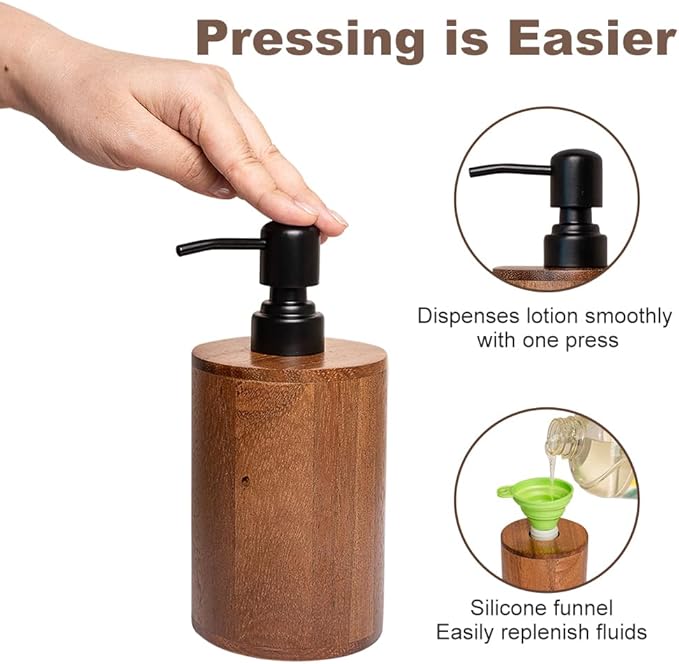 Pressing is Easier

Dispenses lotion smoothly with one press

Silicone funnel
Easily replenish fluids