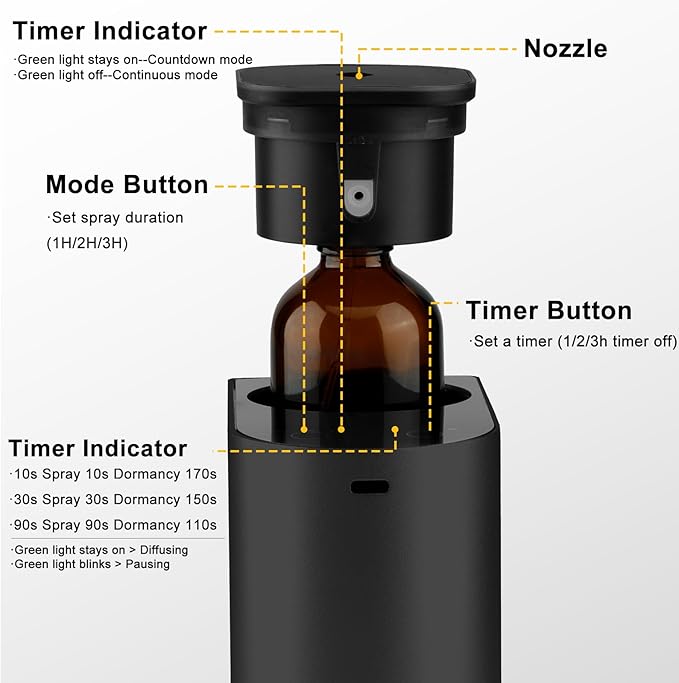 Timer Indicator

·Green light stays on--Countdown mode
·Green light off--Continuous mode

Nozzle

Mode Button

·Set spray duration (1H/2H/3H)

Timer Button

·Set a timer (1/2/3h timer off)

Timer Indicator

·10s Spray 10s Dormancy 170s
·30s Spray 30s Dormancy 150s
·90s Spray 90s Dormancy 110s

·Green light stays on > Diffusing
·Green light blinks > Pausing