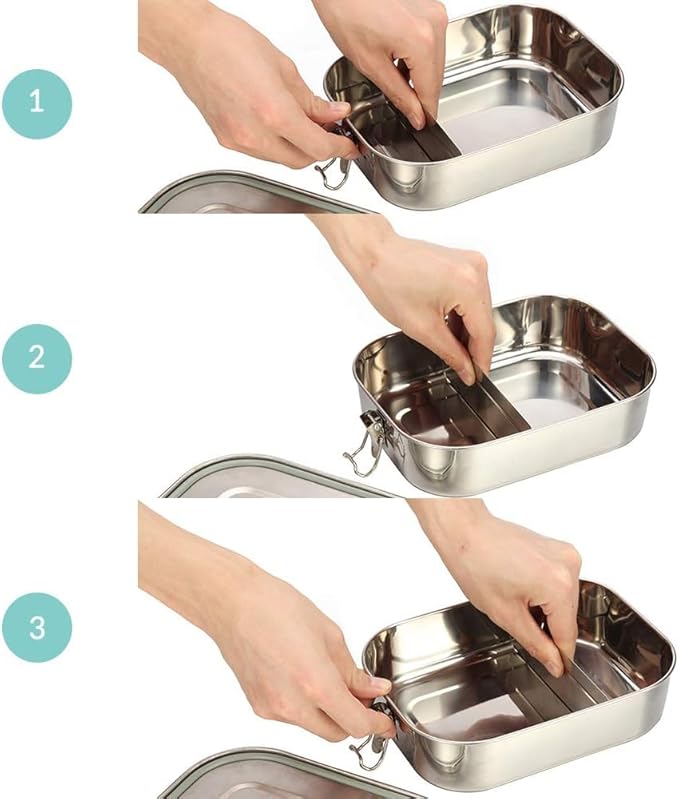 1

2

3