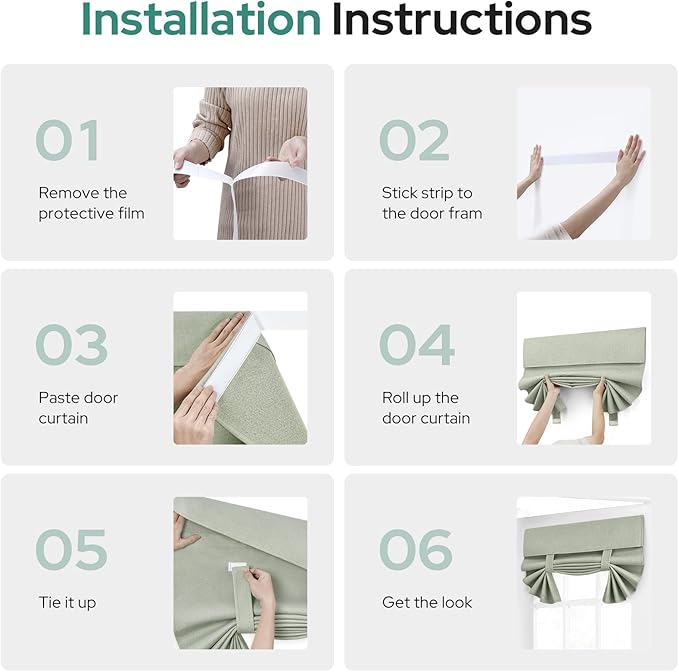 Installation Instructions

01

Remove the protective film

02

Stick strip to the door fram

03

Paste door curtain

04

Roll up the door curtain

05

Tie it up

06

Get the look