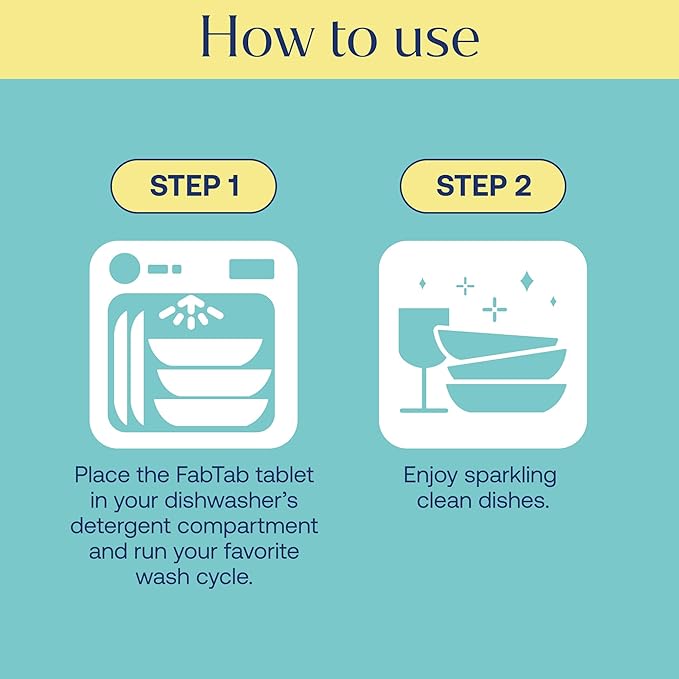 How to use

STEP 1

Place the FabTab tablet in your dishwasher's detergent compartment and run your favorite wash cycle.

STEP 2

Enjoy sparkling clean dishes.