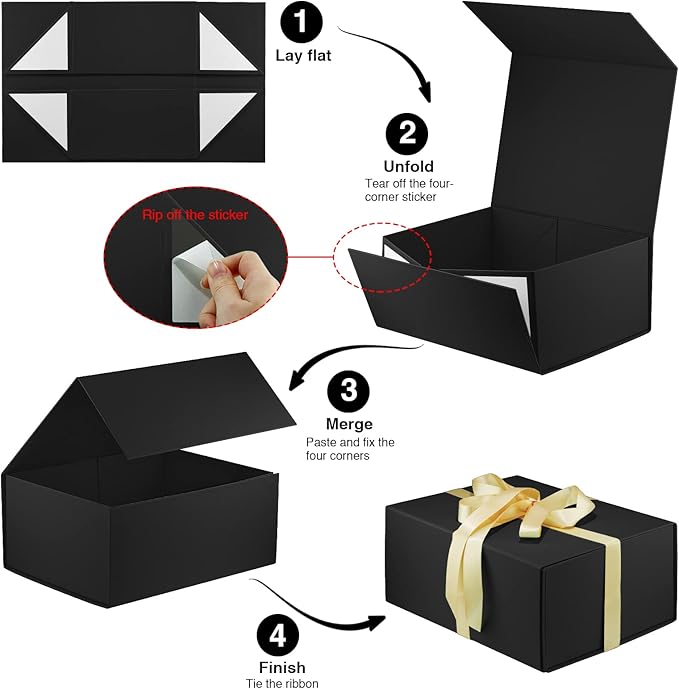 1
Lay flat

2
Unfold
Tear off the four-corner sticker

Rip off the sticker

3
Merge
Paste and fix the four corners

4
Finish
Tie the ribbon