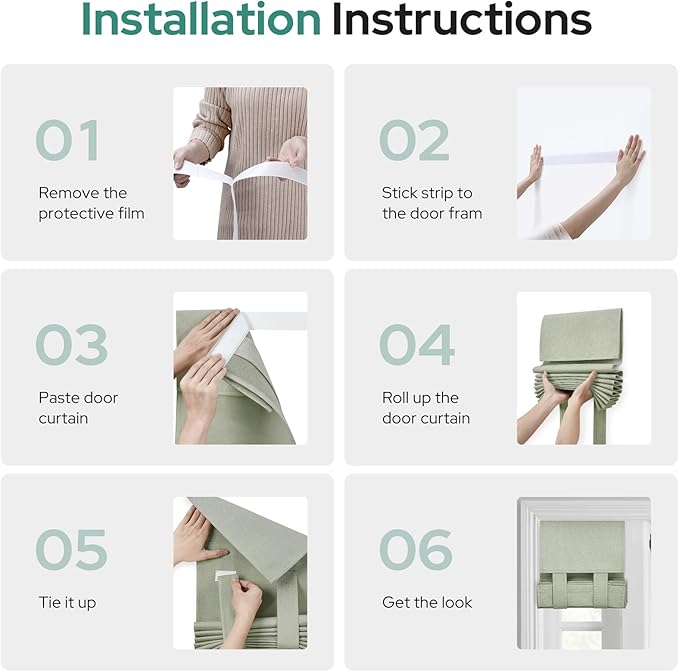 Installation Instructions

01
Remove the protective film

02
Stick strip to the door fram

03
Paste door curtain

04
Roll up the door curtain

05
Tie it up

06
Get the look