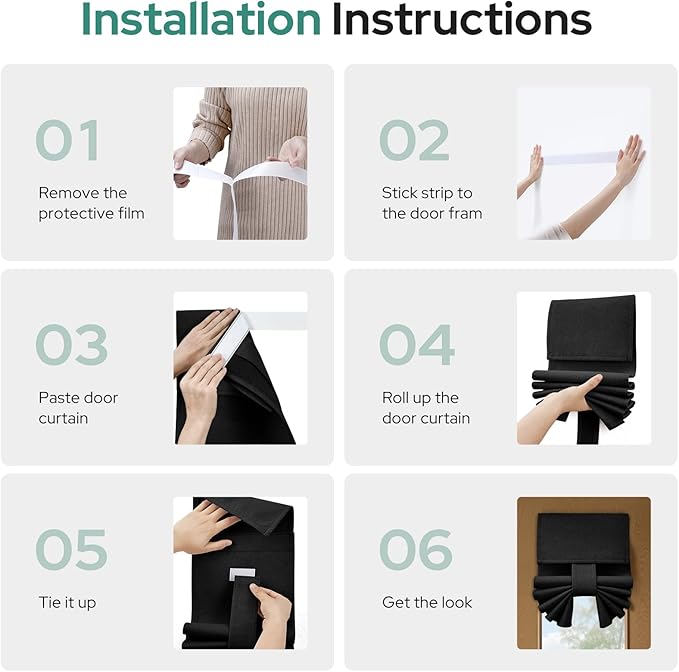 Installation Instructions

01
Remove the protective film

02
Stick strip to the door fram

03
Paste door curtain

04
Roll up the door curtain

05
Tie it up

06
Get the look