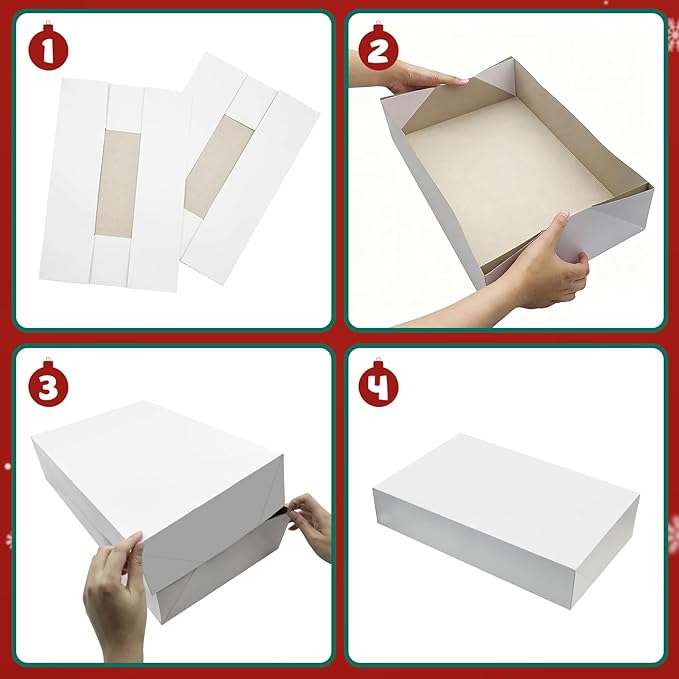 1

2

3

4