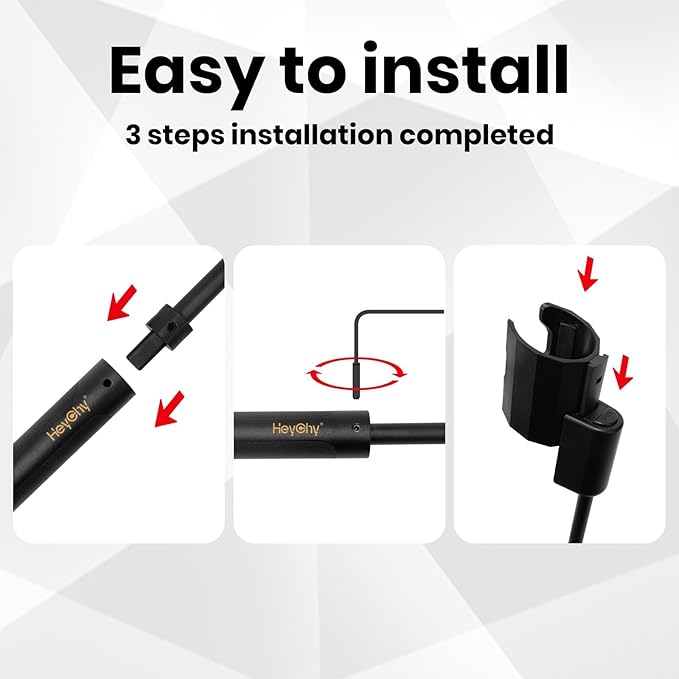 Easy to install

3 steps installation completed

HeyChy®

HeyChy®