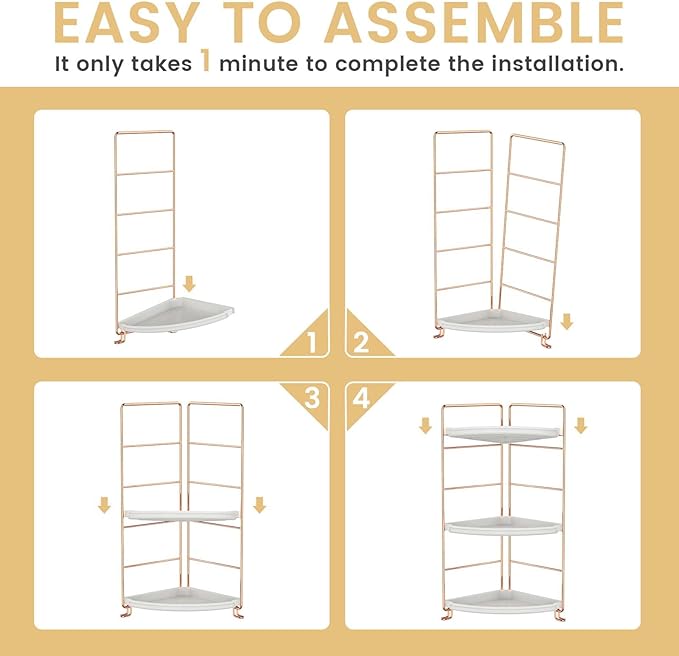 EASY TO ASSEMBLE

It only takes 1 minute to complete the installation.

1

2

3

4