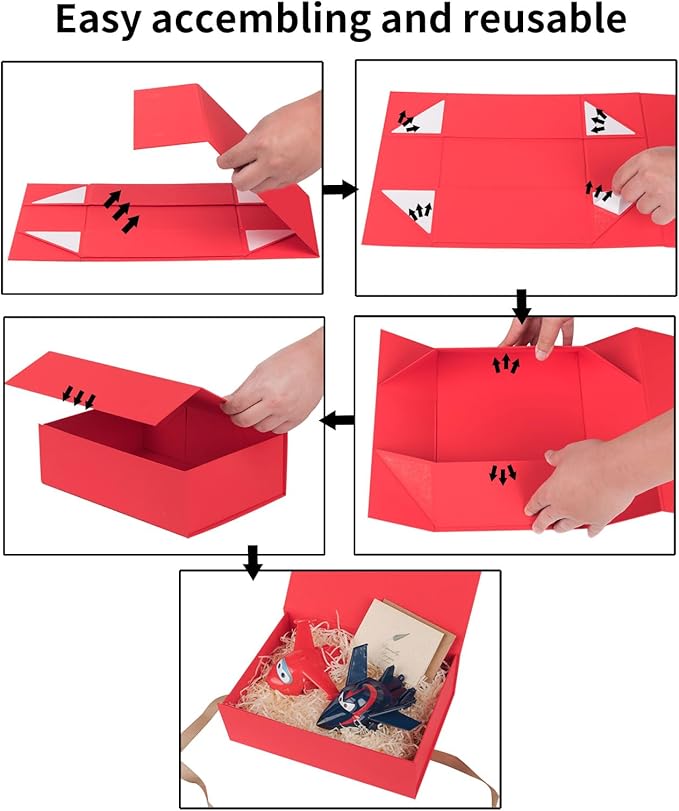 Easy accembling and reusable