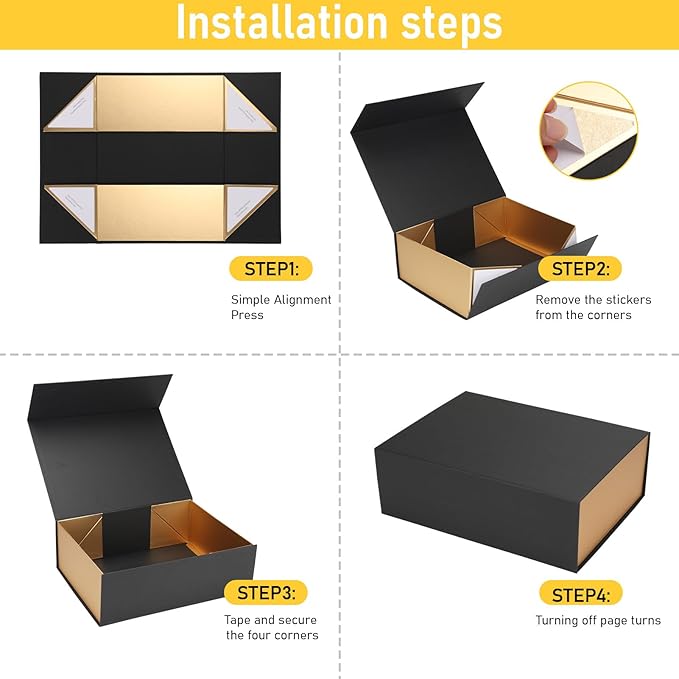 Installation steps

STEP1:
Simple Alignment Press

STEP2:
Remove the stickers from the corners

STEP3:
Tape and secure the four corners

STEP4:
Turning off page turns