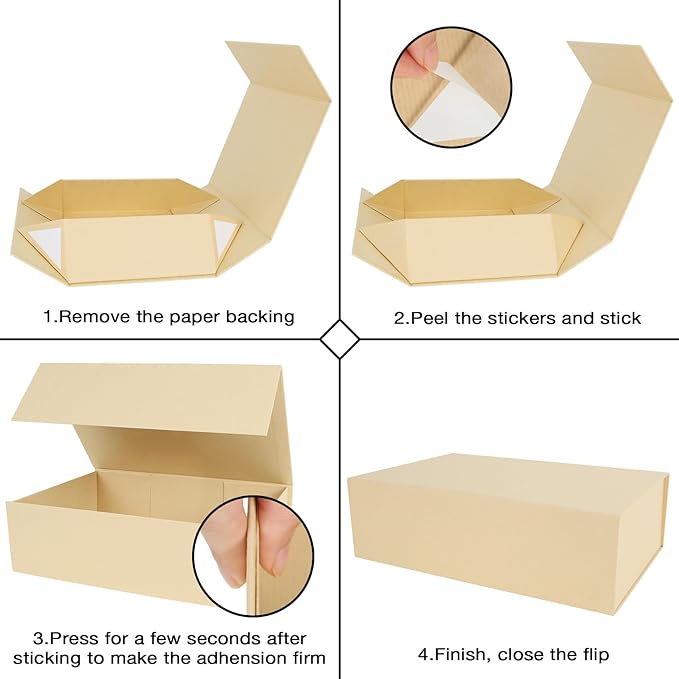 1.Remove the paper backing

2.Peel the stickers and stick

3.Press for a few seconds after sticking to make the adhension firm

4.Finish, close the flip