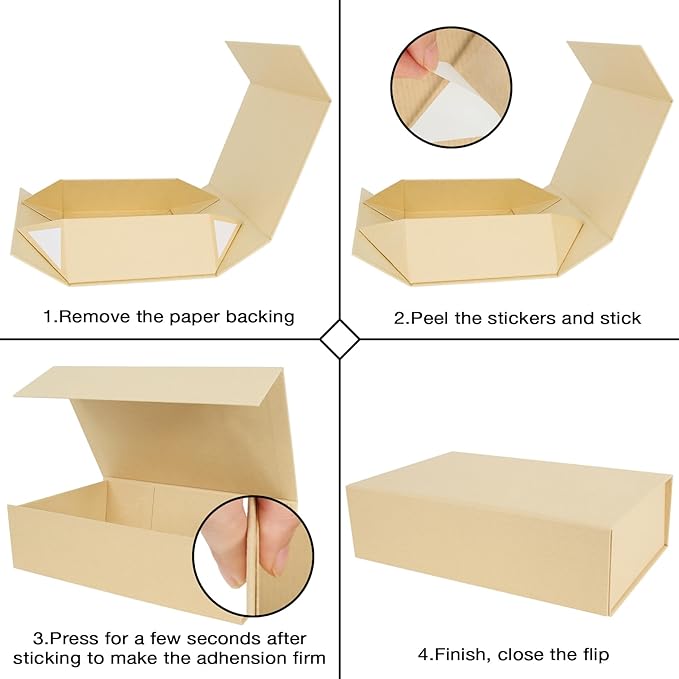 1.Remove the paper backing

2.Peel the stickers and stick

3.Press for a few seconds after sticking to make the adhension firm

4.Finish, close the flip