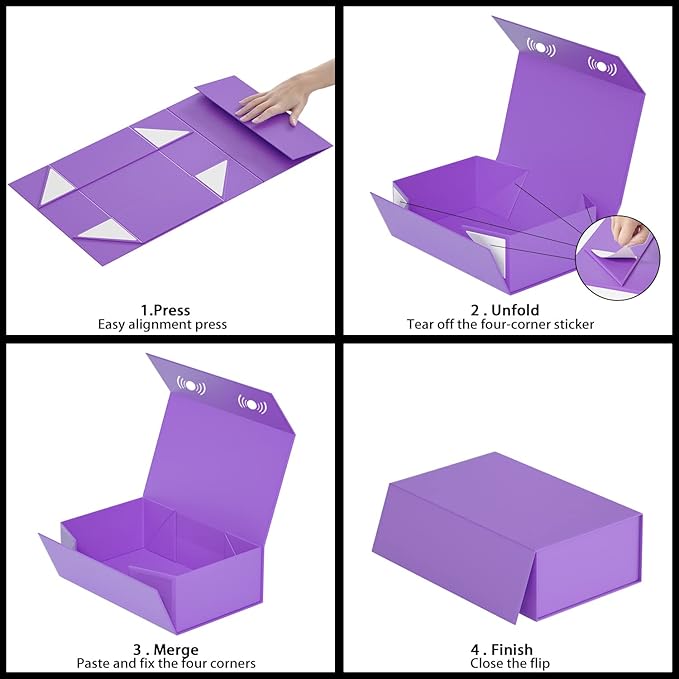 1.Press
Easy alignment press

2 . Unfold
Tear off the four-corner sticker

3 . Merge
Paste and fix the four corners

4 . Finish
Close the flip