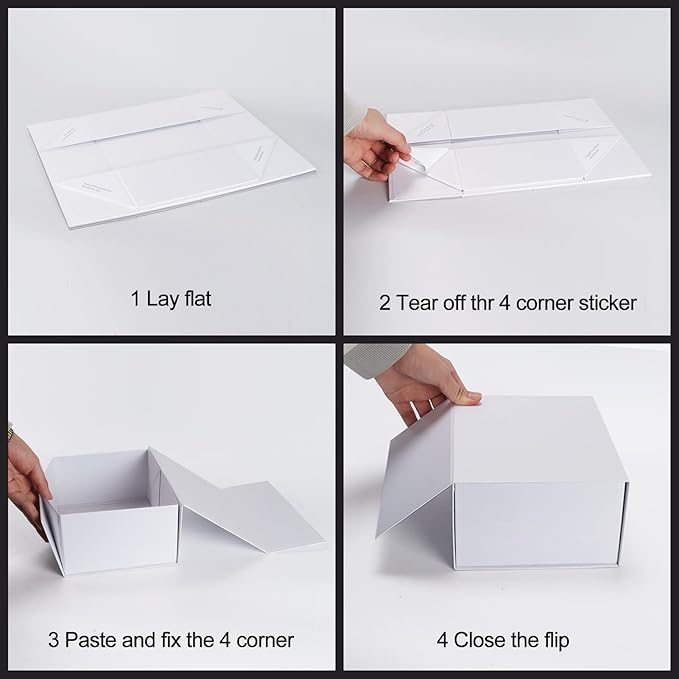 1 Lay flat

2 Tear off thr 4 corner sticker

3 Paste and fix the 4 corner

4 Close the flip