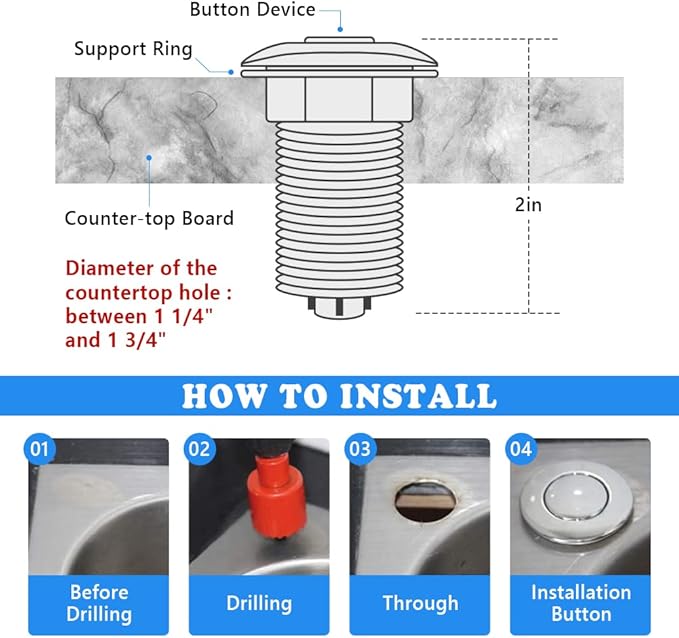 Button Device

Support Ring

Counter-top Board

2in

Diameter of the countertop hole : between 1 1/4" and 1 3/4"

HOW TO INSTALL

01
Before Drilling

02
Drilling

03
Through

04
Installation Button