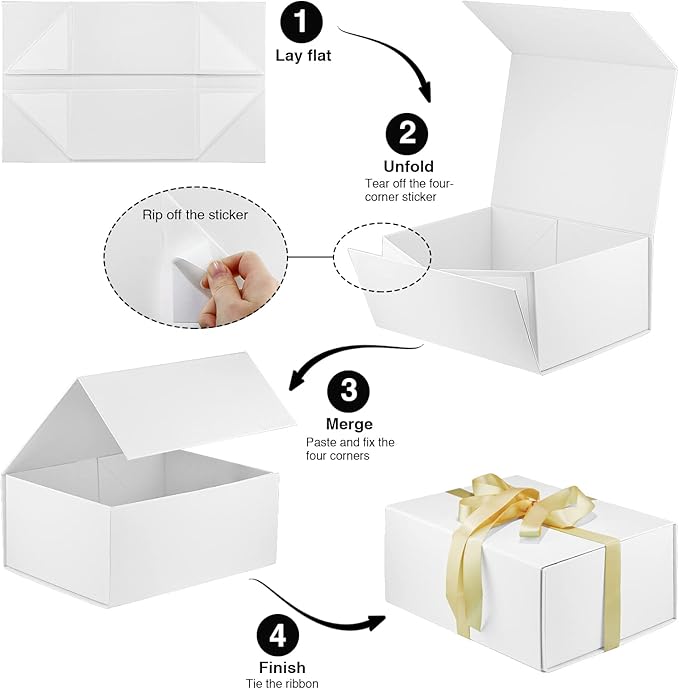 1
Lay flat

2
Unfold
Tear off the four-corner sticker

Rip off the sticker

3
Merge
Paste and fix the four corners

4
Finish
Tie the ribbon