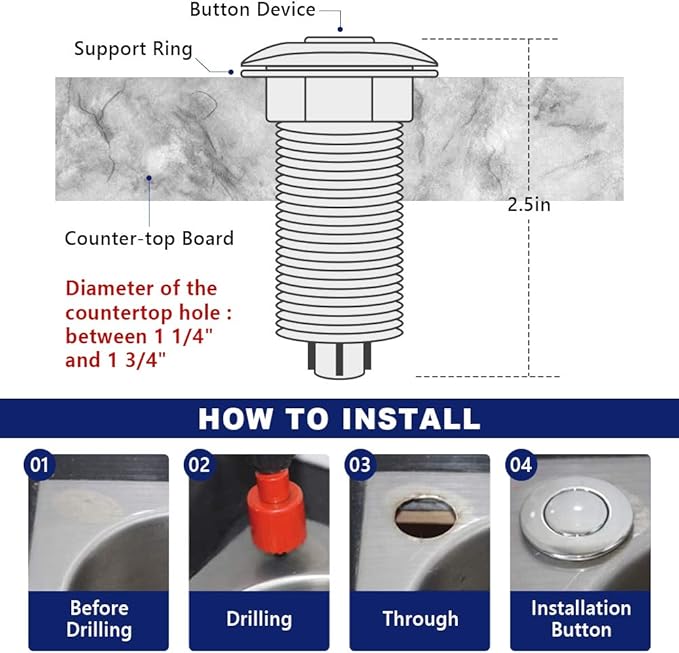 Button Device

Support Ring

Counter-top Board

2.5in

Diameter of the countertop hole : between 1 1/4" and 1 3/4"

HOW TO INSTALL

01

Before Drilling

02

Drilling

03

Through

04

Installation Button