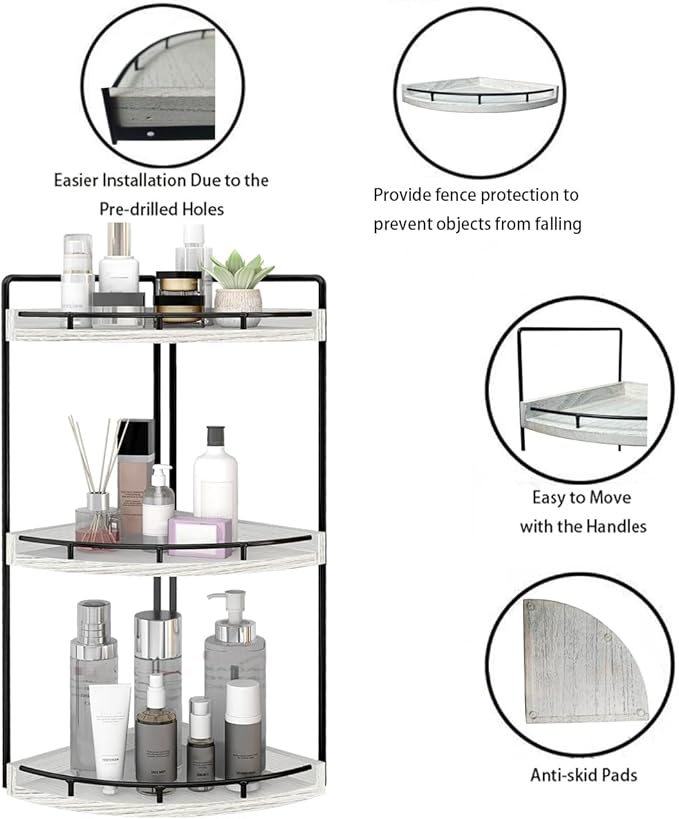 Easier Installation Due to the Pre-drilled Holes

Provide fence protection to prevent objects from falling

Easy to Move with the Handles

Anti-skid Pads