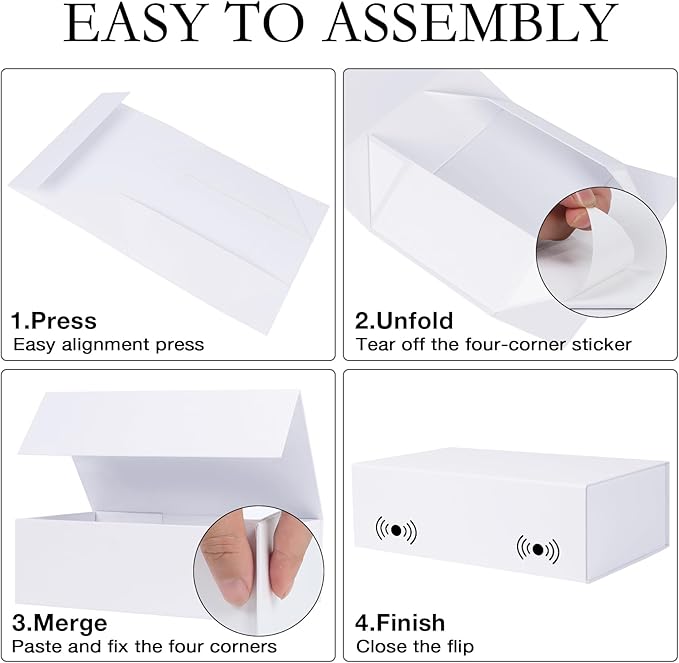 EASY TO ASSEMBLY

1.Press
Easy alignment press

2.Unfold
Tear off the four-corner sticker

3.Merge
Paste and fix the four corners

4.Finish
Close the flip