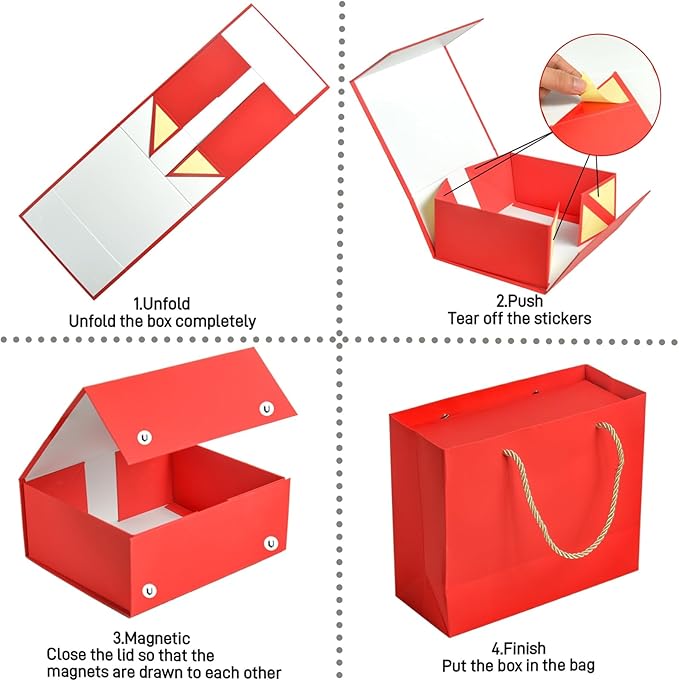 1.Unfold
Unfold the box completely

2.Push
Tear off the stickers

3.Magnetic
Close the lid so that the magnets are drawn to each other

4.Finish
Put the box in the bag