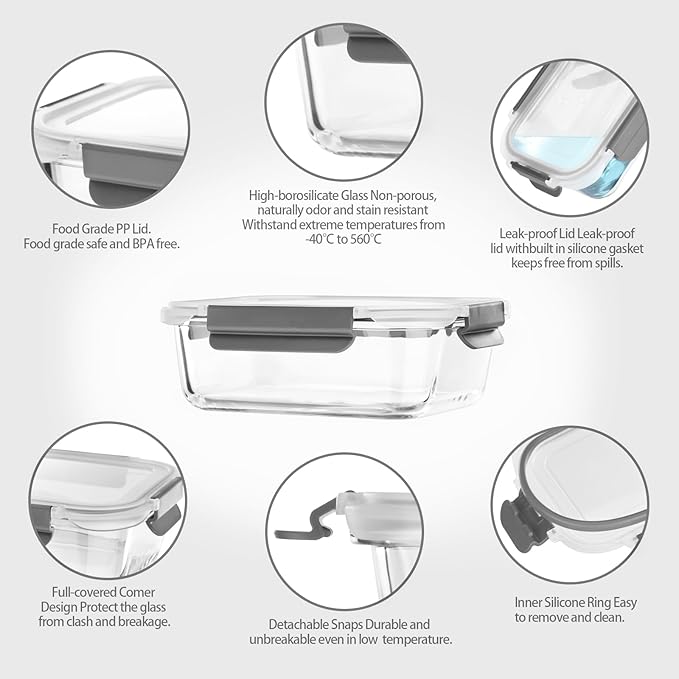 Food Grade PP Lid.
Food grade safe and BPA free.

High-borosilicate Glass Non-porous, naturally odor and stain resistant Withstand extreme temperatures from -40°C to 560°C

Leak-proof Lid Leak-proof lid withbuilt in silicone gasket keeps free from spills.

Full-covered Comer Design Protect the glass from clash and breakage.

Detachable Snaps Durable and unbreakable even in low temperature.

Inner Silicone Ring Easy to remove and clean.