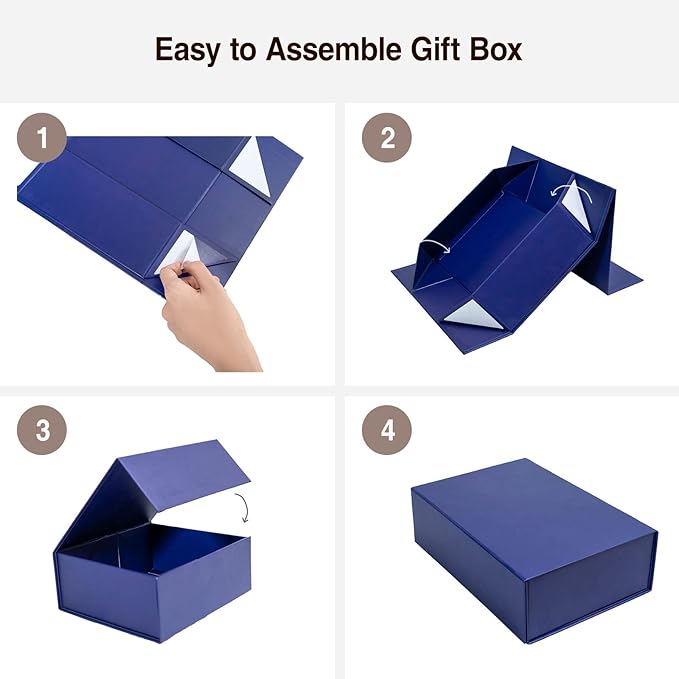 Easy to Assemble Gift Box

1

2

3

4